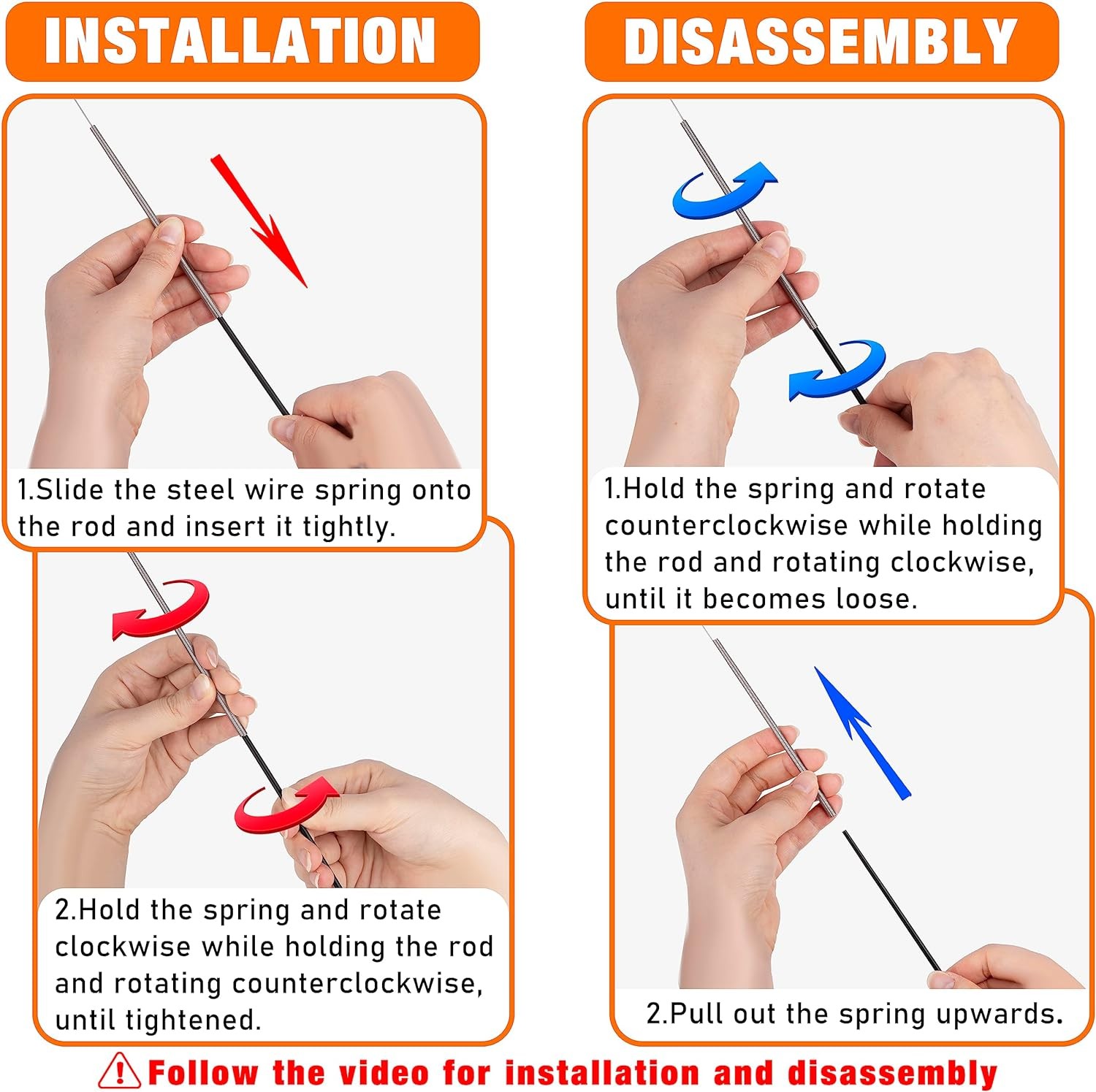 INSTALLATION

1.Slide the steel wire spring onto the rod and insert it tightly.

2.Hold the spring and rotate clockwise while holding the rod and rotating counterclockwise, until tightened.

DISASSEMBLY

1.Hold the spring and rotate counterclockwise while holding the rod and rotating clockwise, until it becomes loose.

2.Pull out the spring upwards.

Follow the video for installation and disassembly