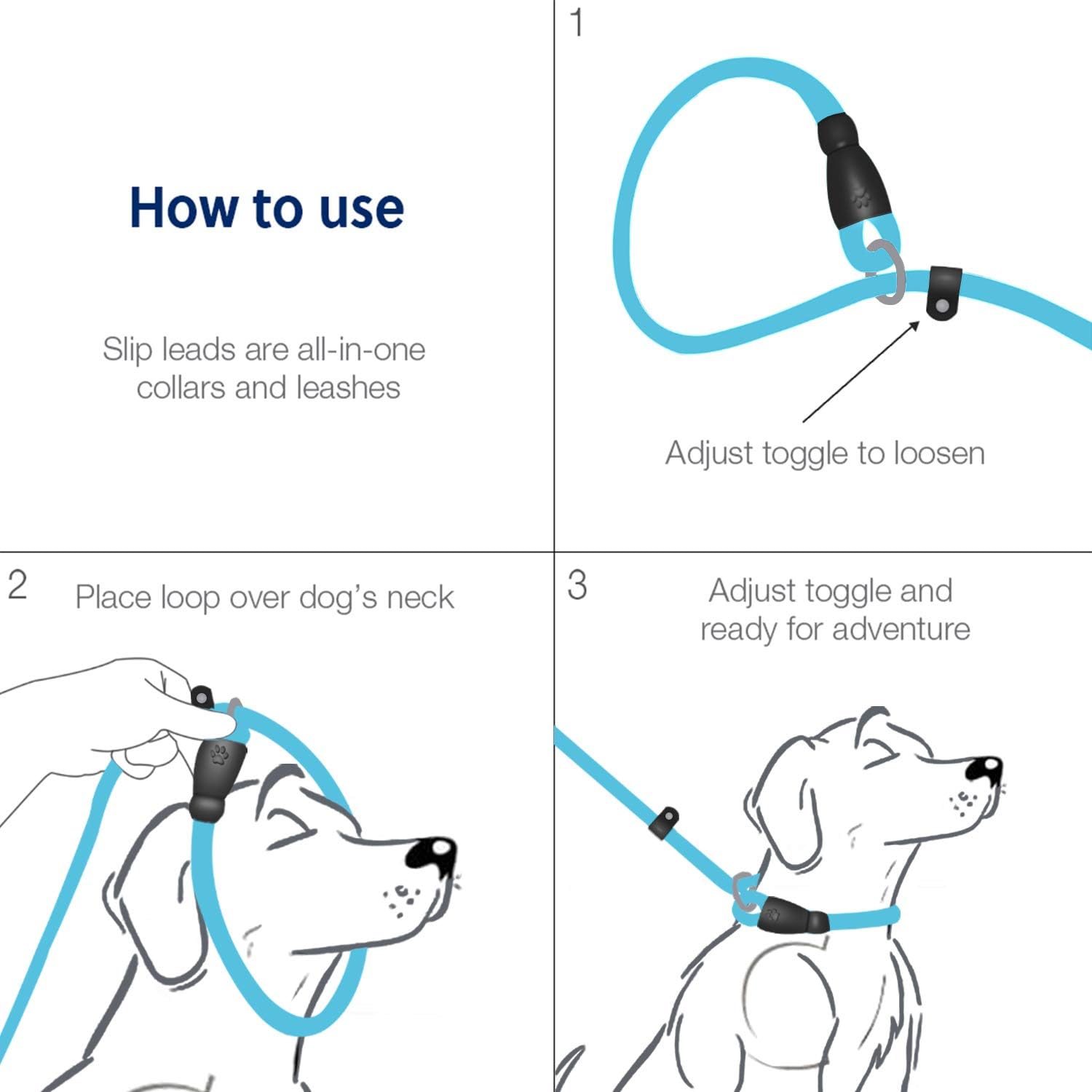 How to use

Slip leads are all-in-one collars and leashes

1

Adjust toggle to loosen

2 Place loop over dog's neck

3 Adjust toggle and ready for adventure